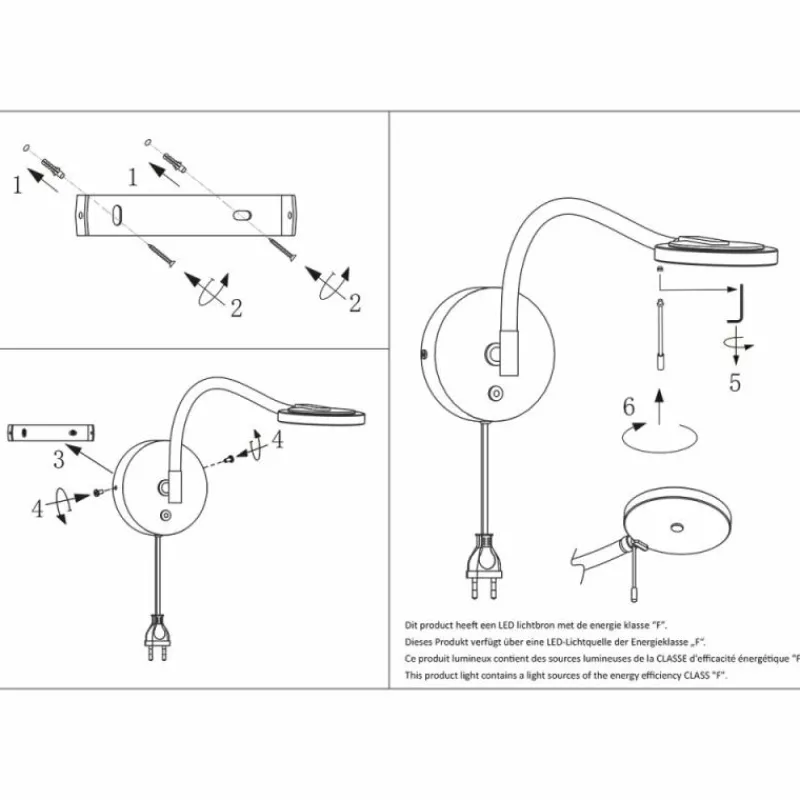 1
1
2
2
3
4
4
5
6

Dit product heeft een LED lichtbron met de energie klasse "F".
Dieses Produkt verfügt über eine LED-Lichtquelle der Energieklasse „F".
Ce produit lumineux contient des sources lumineuses de la CLASSE d'efficacité énergétique "F
This product light contains a light sources of the energy efficiency CLASS "F".