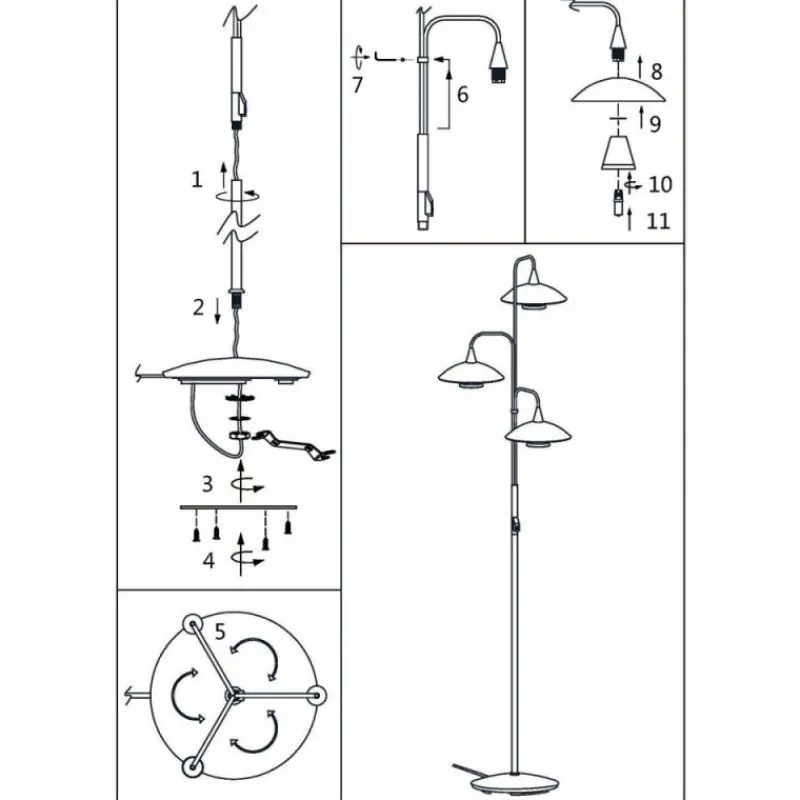 1
2
3
4
5
7
6
8
9
10
11