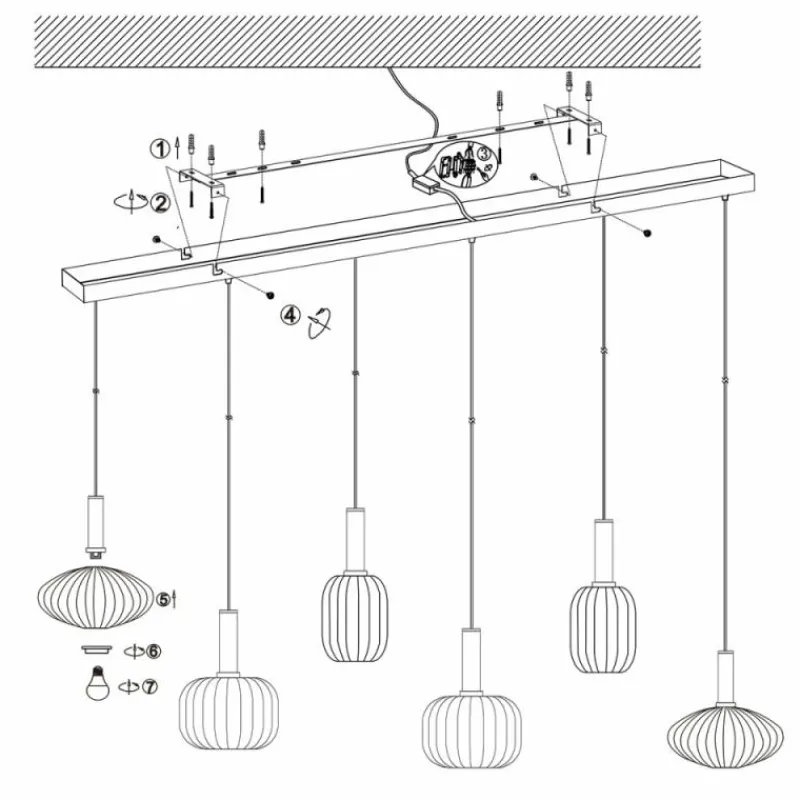 ①
②
③
④
⑤
⑥
⑦